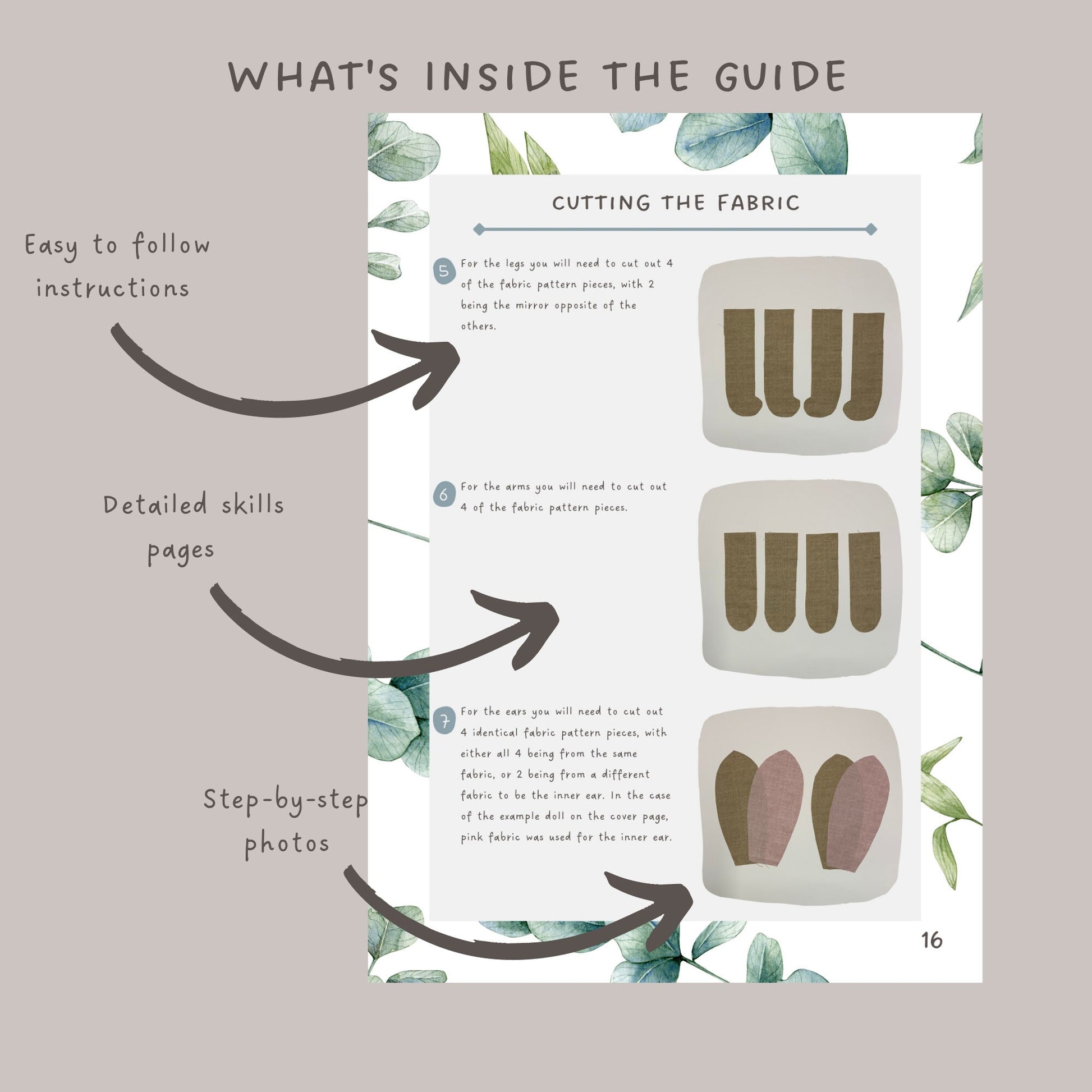 WHAT'S INSIDE THE GUIDE

Easy to follow instructions

Detailed skills pages

Step-by-step photos

CUTTING THE FABRIC

5 For the legs you will need to cut out 4 of the fabric pattern pieces, with 2 being the mirror opposite of the others.

6 For the arms you will need to cut out 4 of the fabric pattern pieces.

7 For the ears you will need to cut out 4 identical fabric pattern pieces, with either all 4 being from the same fabric, or 2 being from a different fabric to be the inner ear. In the case of the example doll on the cover page, pink fabric was used for the inner ear.

16