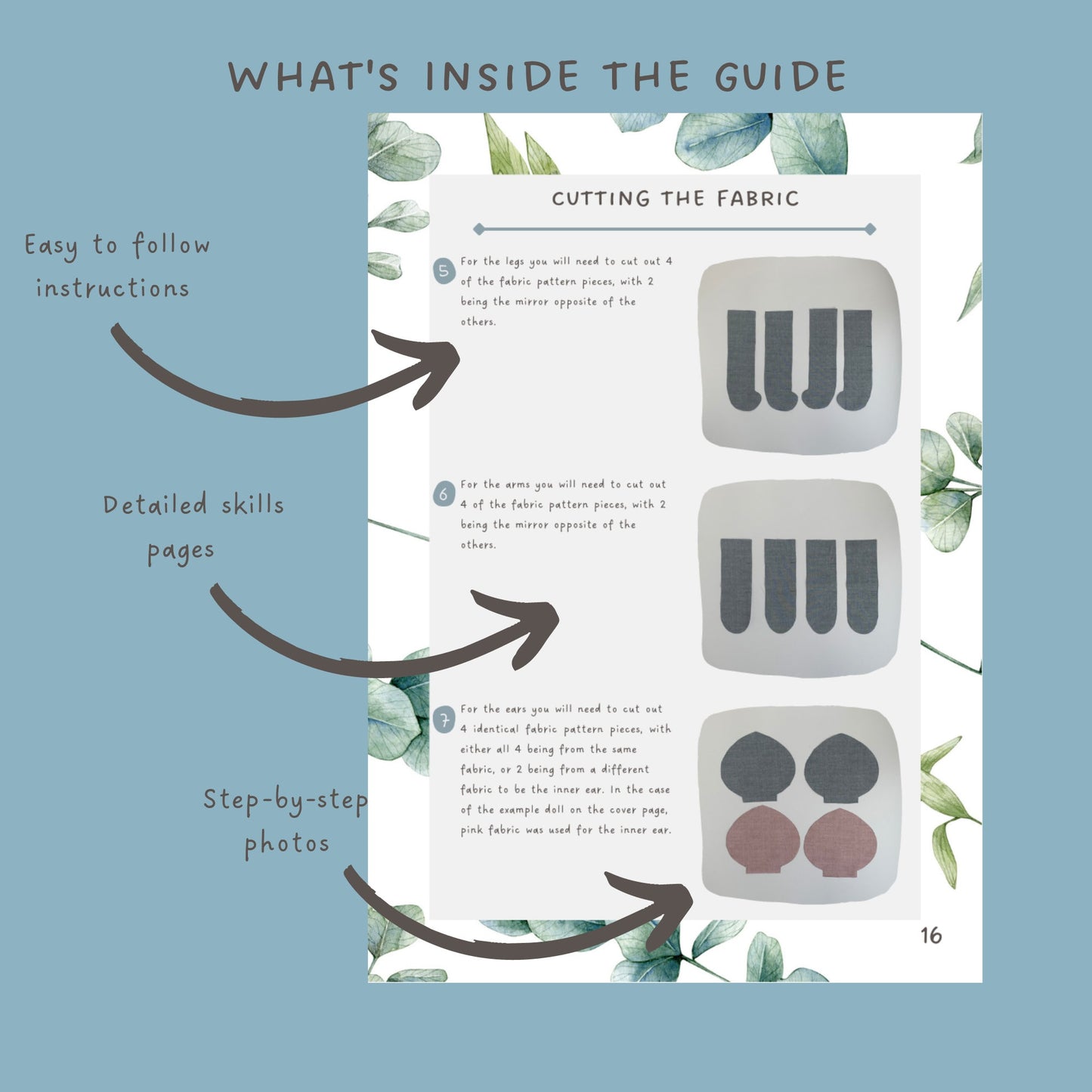 WHAT'S INSIDE THE GUIDE

Easy to follow instructions

Detailed skills pages

Step-by-step photos

CUTTING THE FABRIC

5 For the legs you will need to cut out 4 of the fabric pattern pieces, with 2 being the mirror opposite of the others.

6 For the arms you will need to cut out 4 of the fabric pattern pieces, with 2 being the mirror opposite of the others.

7 For the ears you will need to cut out 4 identical fabric pattern pieces, with either all 4 being from the same fabric, or 2 being from a different fabric to be the inner ear. In the case of the example doll on the cover page, pink fabric was used for the inner ear.

16