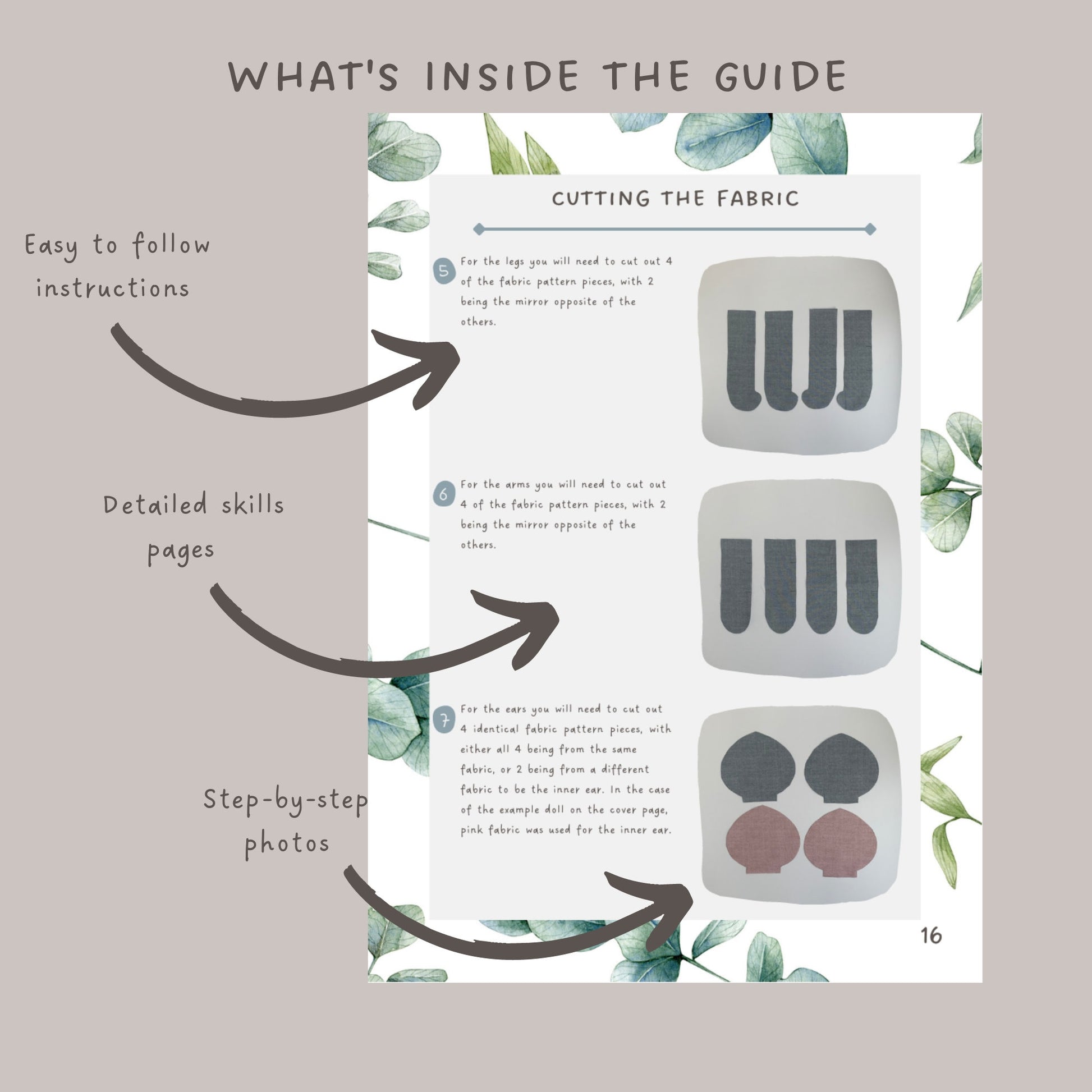 WHAT'S INSIDE THE GUIDE

Easy to follow instructions

Detailed skills pages

Step-by-step photos

CUTTING THE FABRIC

5 For the legs you will need to cut out 4 of the fabric pattern pieces, with 2 being the mirror opposite of the others.

6 For the arms you will need to cut out 4 of the fabric pattern pieces, with 2 being the mirror opposite of the others.

7 For the ears you will need to cut out 4 identical fabric pattern pieces, with either all 4 being from the same fabric, or 2 being from a different fabric to be the inner ear. In the case of the example doll on the cover page, pink fabric was used for the inner ear.

16